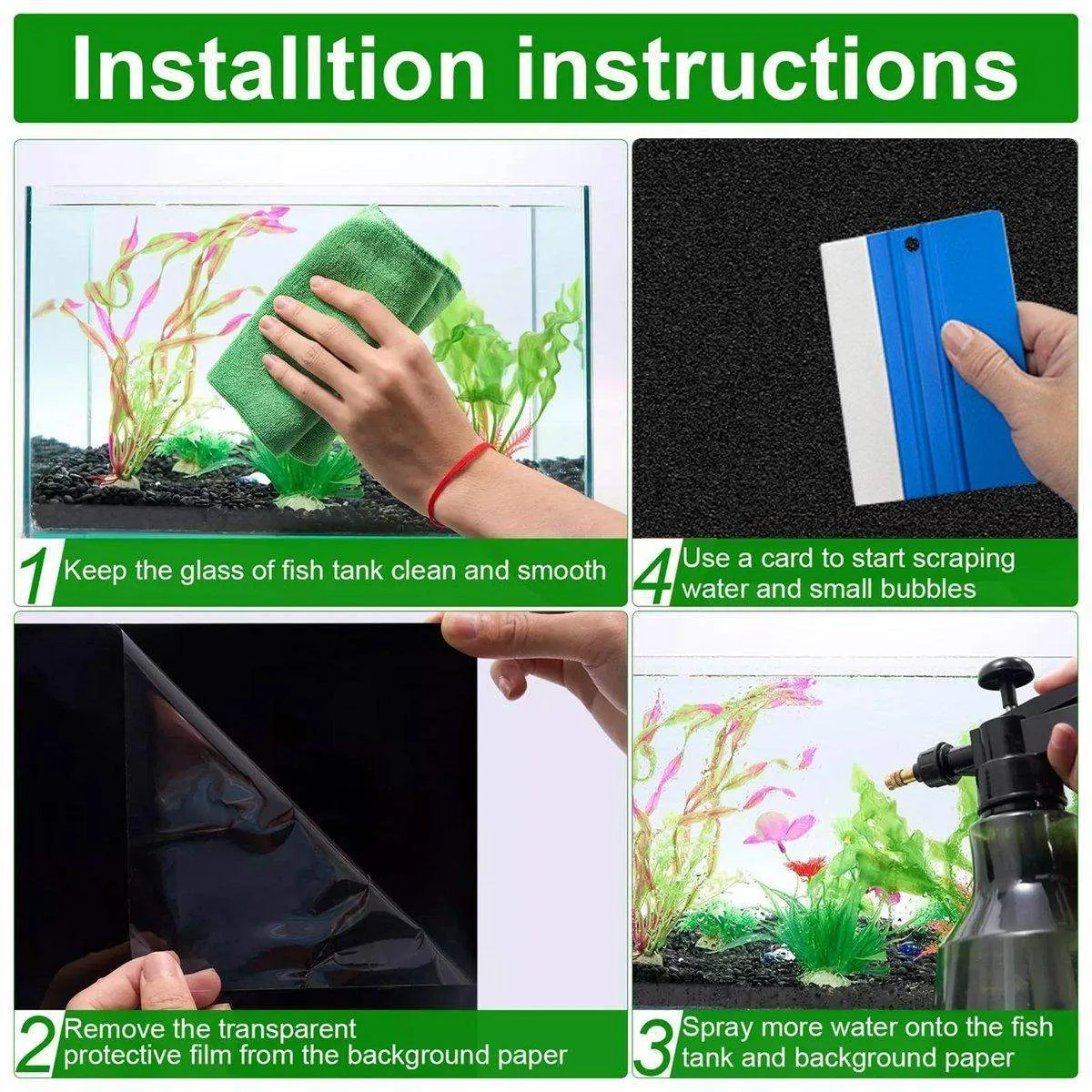 Installtion instructions

1 Keep the glass of fish tank clean and smooth

4 Use a card to start scraping water and small bubbles

2 Remove the transparent protective film from the background paper

3 Spray more water onto the fish tank and background paper