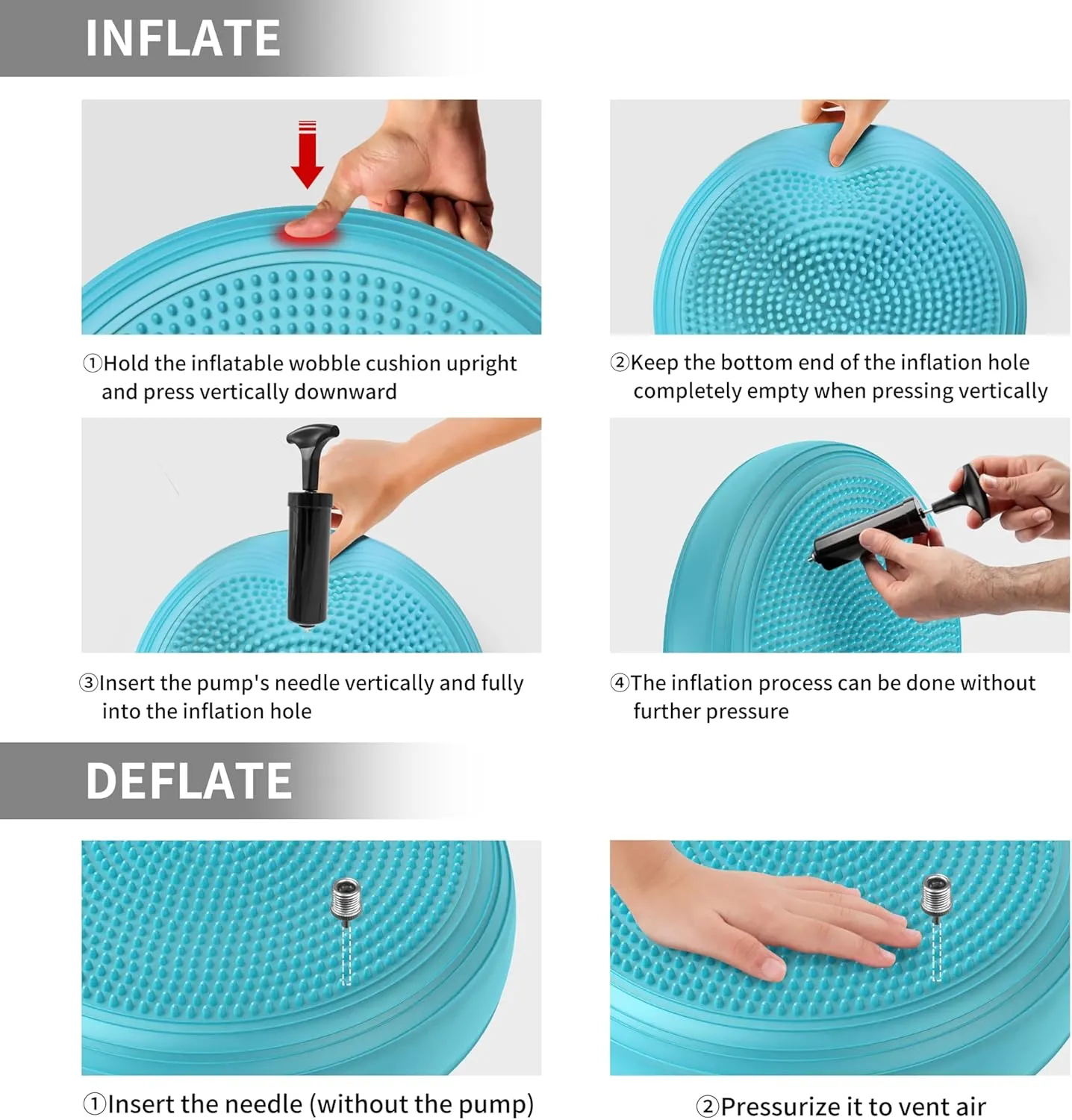 INFLATE

①Hold the inflatable wobble cushion upright and press vertically downward

②Keep the bottom end of the inflation hole completely empty when pressing vertically

③Insert the pump's needle vertically and fully into the inflation hole

④The inflation process can be done without further pressure

DEFLATE

①Insert the needle (without the pump)

②Pressurize it to vent air